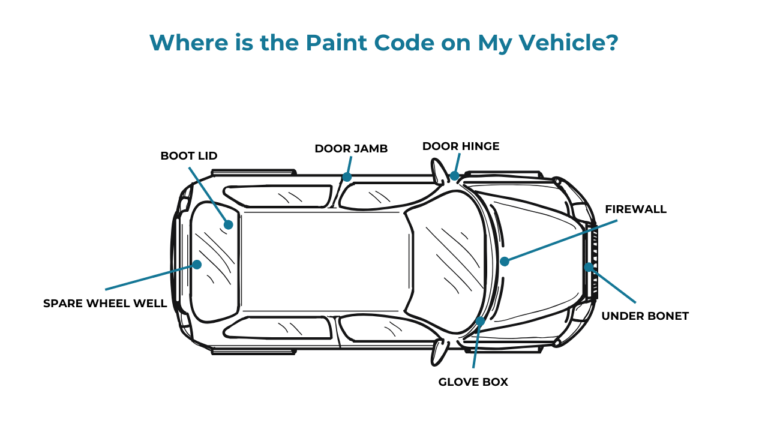 Where is the Paint Code on My Vehicle?

BOOT LID

DOOR JAMB

DOOR HINGE

FIREWALL

SPARE WHEEL WELL

UNDER BONET

GLOVE BOX